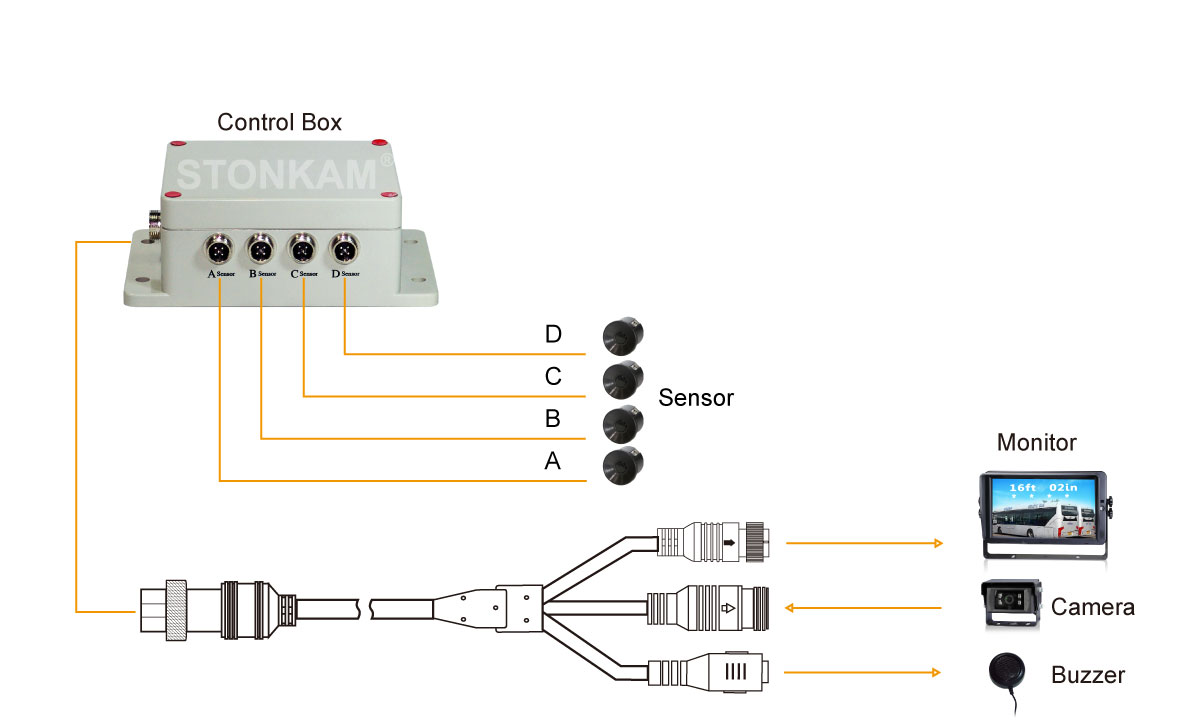 Control Box

STONKAM®

A Sensor B Sensor C Sensor D Sensor

D
C
B
A

Sensor

Monitor

16ft 02in

Camera

Buzzer